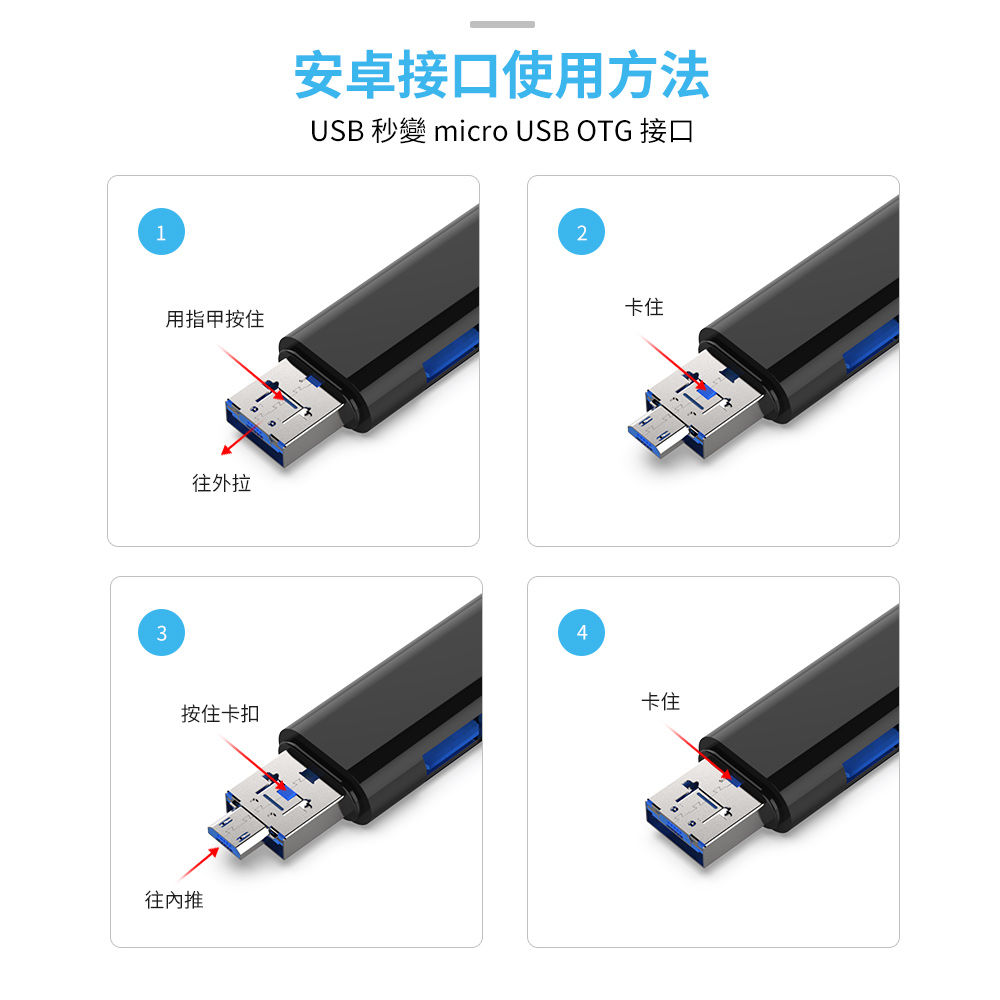 安卓接口使用方法

USB 秒變 micro USB OTG 接口

1

用指甲按住

往外拉

2

卡住

3

按住卡扣

往內推

4

卡住