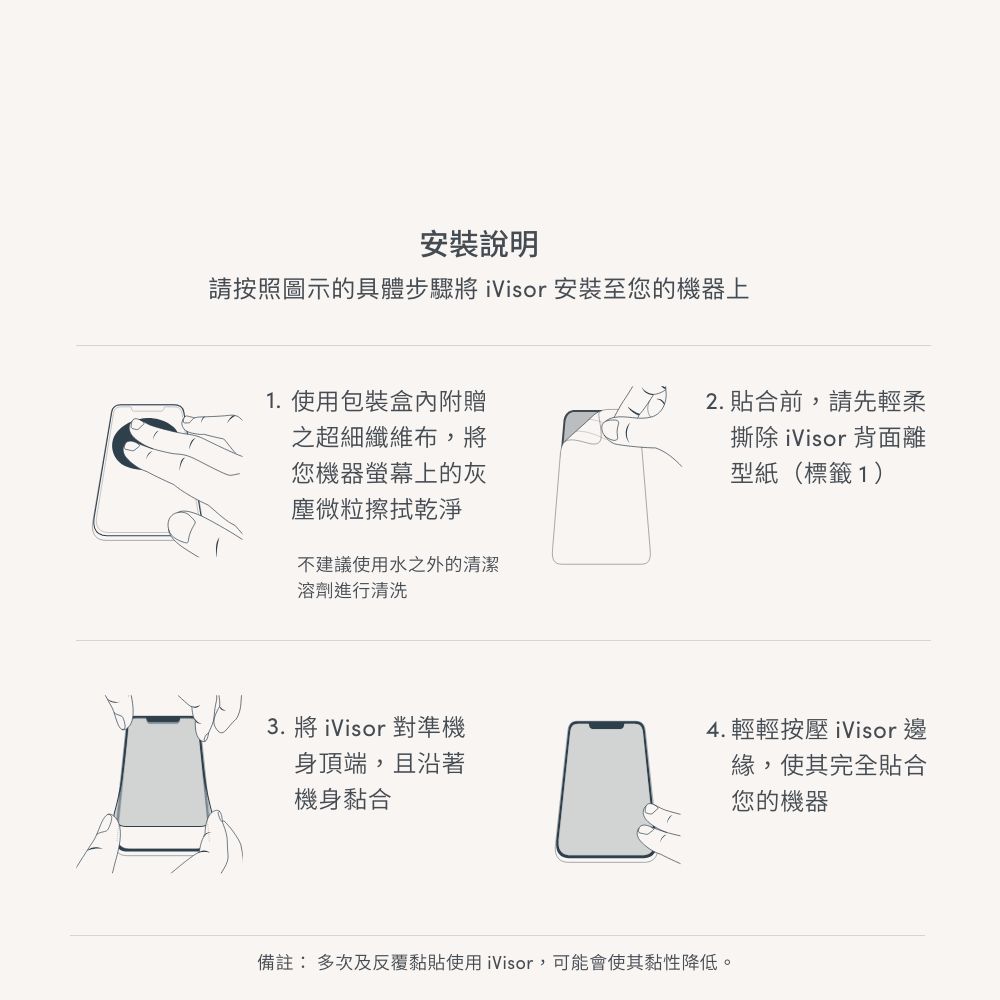 安裝說明

請按照圖示的具體步驟將 iVisor 安裝至您的機器上

1. 使用包裝盒內附贈之超細纖維布，將您機器螢幕上的灰塵微粒擦拭乾淨

不建議使用水之外的清潔溶劑進行清洗

2. 貼合前，請先輕柔撕除 iVisor 背面離型紙（標籤 1）

3. 將 iVisor 對準機身頂端，且沿著機身黏合

4. 輕輕按壓 iVisor 邊緣，使其完全貼合您的機器

備註： 多次及反覆黏貼使用 iVisor，可能會使其黏性降低。