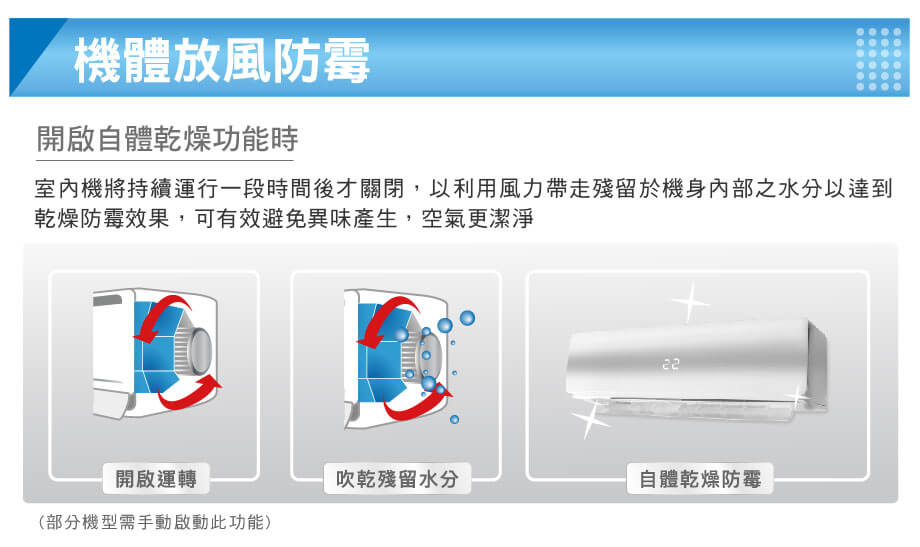 機體放風防霉

開啟自體乾燥功能時

室內機將持續運行一段時間後才關閉，以利用風力帶走殘留於機身內部之水分以達到乾燥防霉效果，可有效避免異味產生，空氣更潔淨

22

開啟運轉

吹乾殘留水分

自體乾燥防霉

（部分機型需手動啟動此功能）